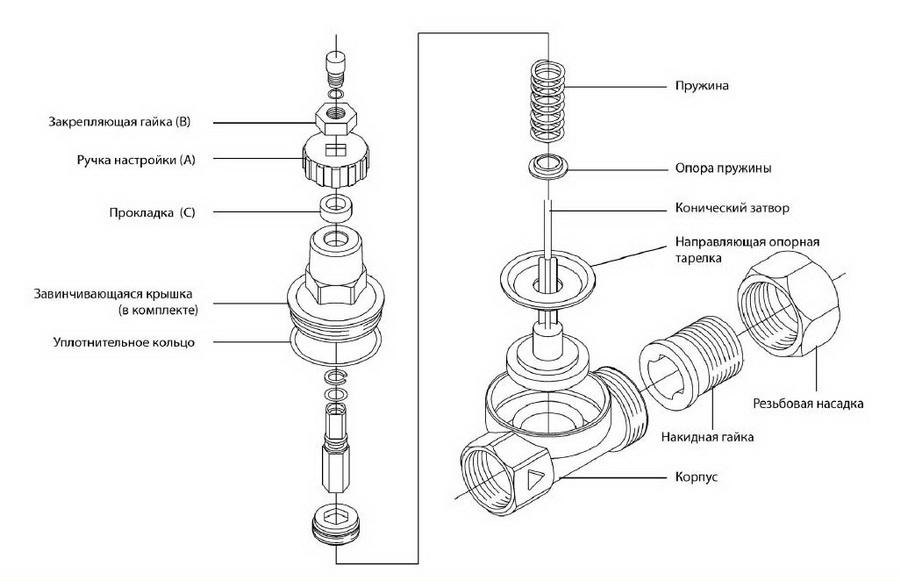 Закрепляющая гайка (B)

Ручка настройки (A)

Прокладка (C)

Завинчивающаяся крышка (в комплекте)

Уплотнительное кольцо

Пружина

Опора пружины

Конический затвор

Направляющая опорная тарелка

Резьбовая насадка

Накидная гайка

Корпус