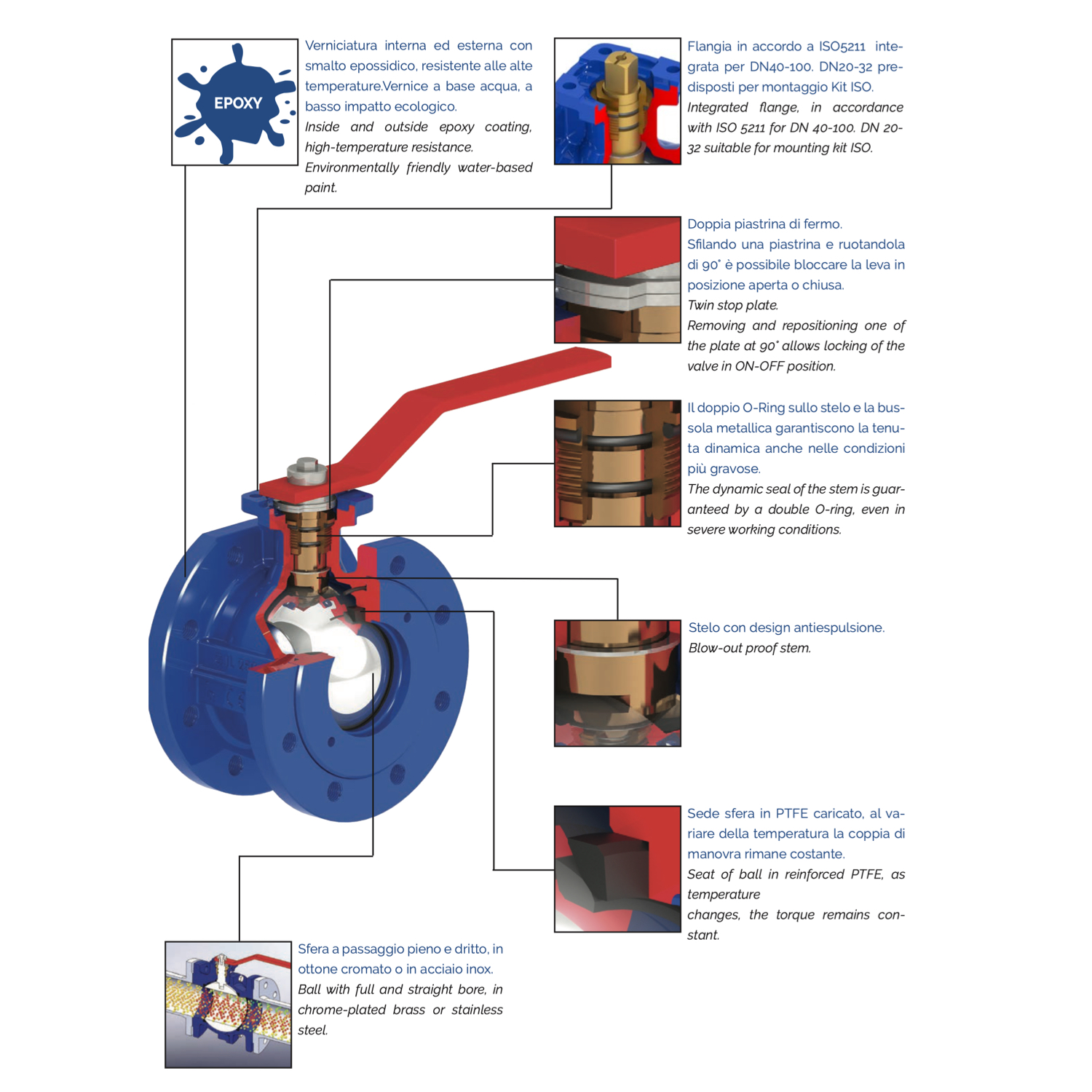 EPOXY

Verniciatura interna ed esterna con smalto epossidico, resistente alle alte temperature.Vernice a base acqua, a basso impatto ecologico.
Inside and outside epoxy coating, high-temperature resistance.
Environmentally friendly water-based paint.

Flangia in accordo a ISO5211 integrata per DN40-100. DN20-32 predisposti per montaggio Kit ISO.
Integrated flange, in accordance with ISO 5211 for DN 40-100. DN 20-32 suitable for mounting kit ISO.

Doppia piastrina di fermo.
Sfilando una piastrina e ruotandola di 90° è possibile bloccare la leva in posizione aperta o chiusa.
Twin stop plate.
Removing and repositioning one of the plate at 90° allows locking of the valve in ON-OFF position.

Il doppio O-Ring sullo stelo e la bussola metallica garantiscono la tenuta dinamica anche nelle condizioni più gravose.
The dynamic seal of the stem is guaranteed by a double O-ring, even in severe working conditions.

Stelo con design antiespulsione.
Blow-out proof stem.

Sede sfera in PTFE caricato, al variare della temperatura la coppia di manovra rimane costante.
Seat of ball in reinforced PTFE, as temperature
changes, the torque remains constant.

Sfera a passaggio pieno e dritto, in ottone cromato o in acciaio inox.
Ball with full and straight bore, in chrome-plated brass or stainless steel.