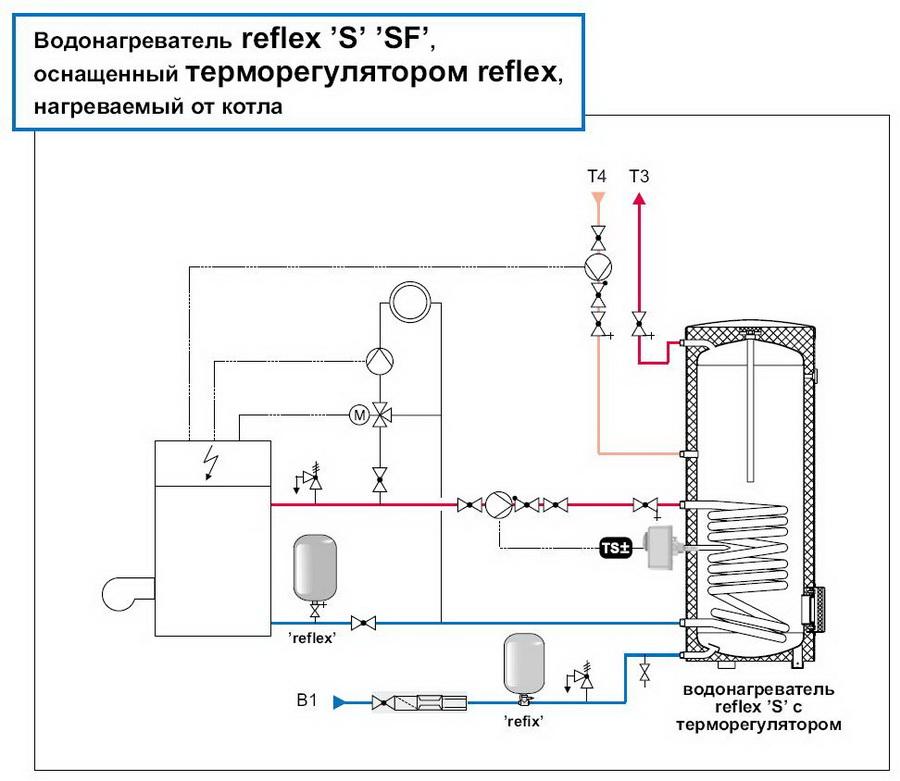 Водонагреватель reflex 'S' 'SF', оснащенный терморегулятором reflex, нагреваемый от котла

T4
T3
M
TS±
'reflex'
B1
'refix'
водонагреватель reflex 'S' с терморегулятором